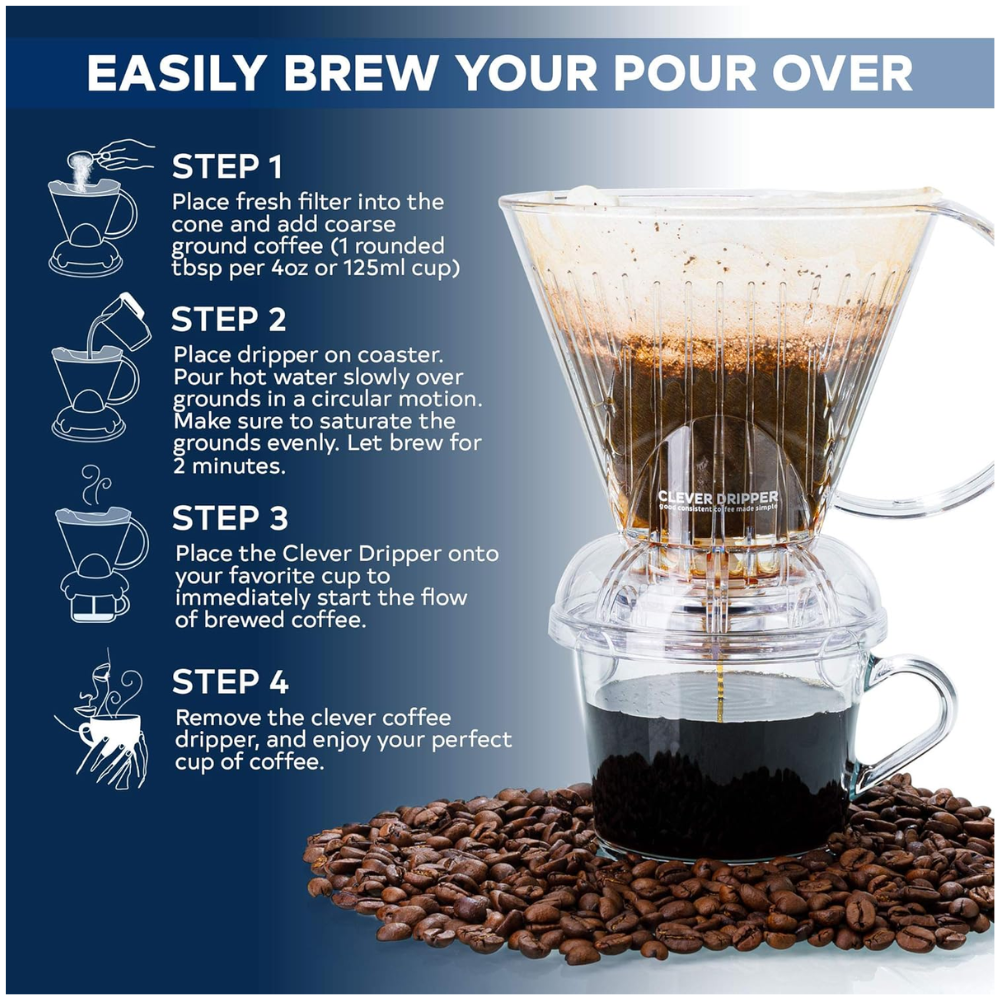 EASILY BREW YOUR POUR OVER

STEP 1
Place fresh filter into the cone and add coarse ground coffee (1 rounded tbsp per 4oz or 125ml cup)

STEP 2
Place dripper on coaster. Pour hot water slowly over grounds in a circular motion. Make sure to saturate the grounds evenly. Let brew for 2 minutes.

STEP 3
Place the Clever Dripper onto your favorite cup to immediately start the flow of brewed coffee.

STEP 4
Remove the clever coffee dripper, and enjoy your perfect cup of coffee.

CLEVER DRIPPER
good consistent coffee made simple